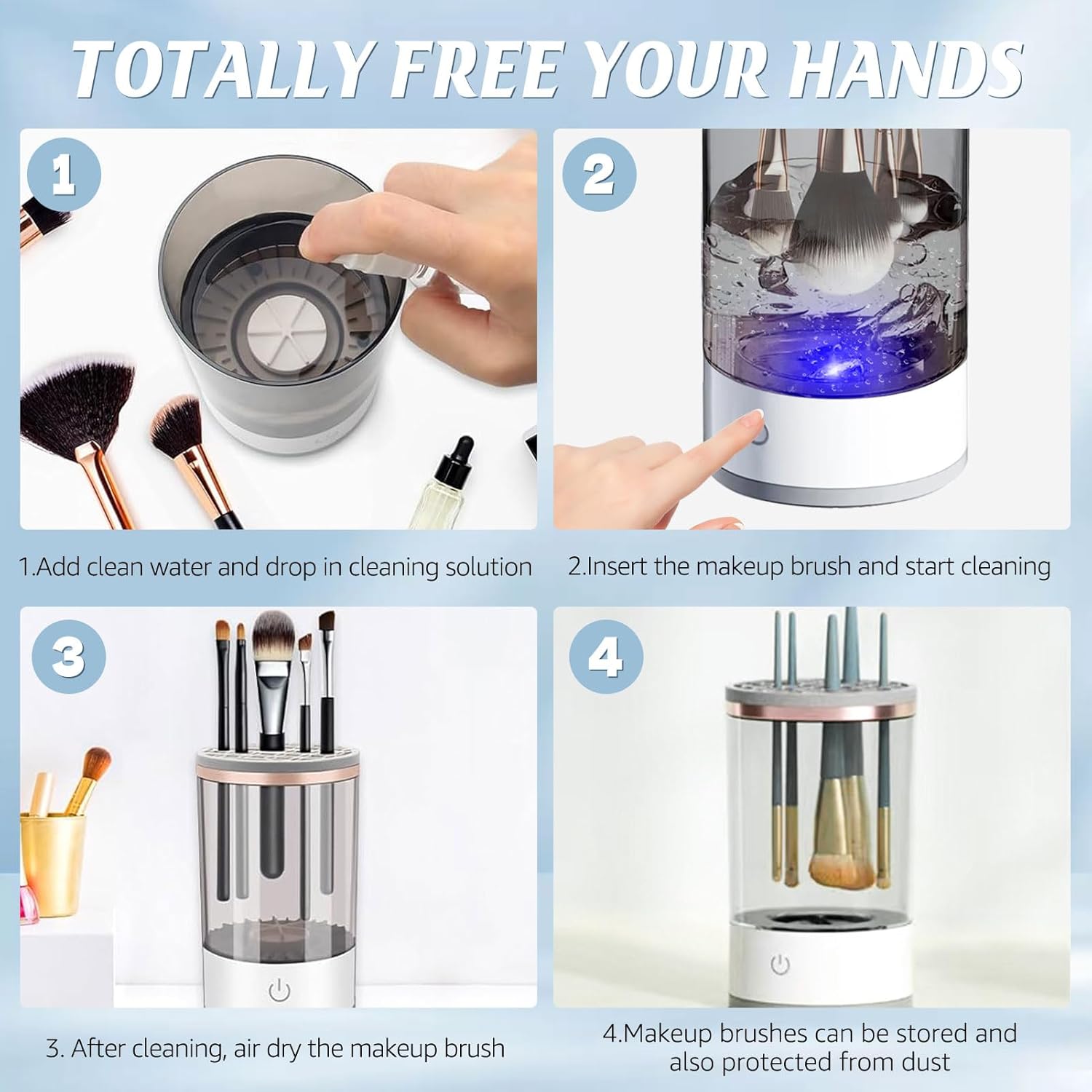 TOTALLY FREE YOUR HANDS

1

1.Add clean water and drop in cleaning solution

2

2.Insert the makeup brush and start cleaning

3

3. After cleaning, air dry the makeup brush

4

4.Makeup brushes can be stored and also protected from dust